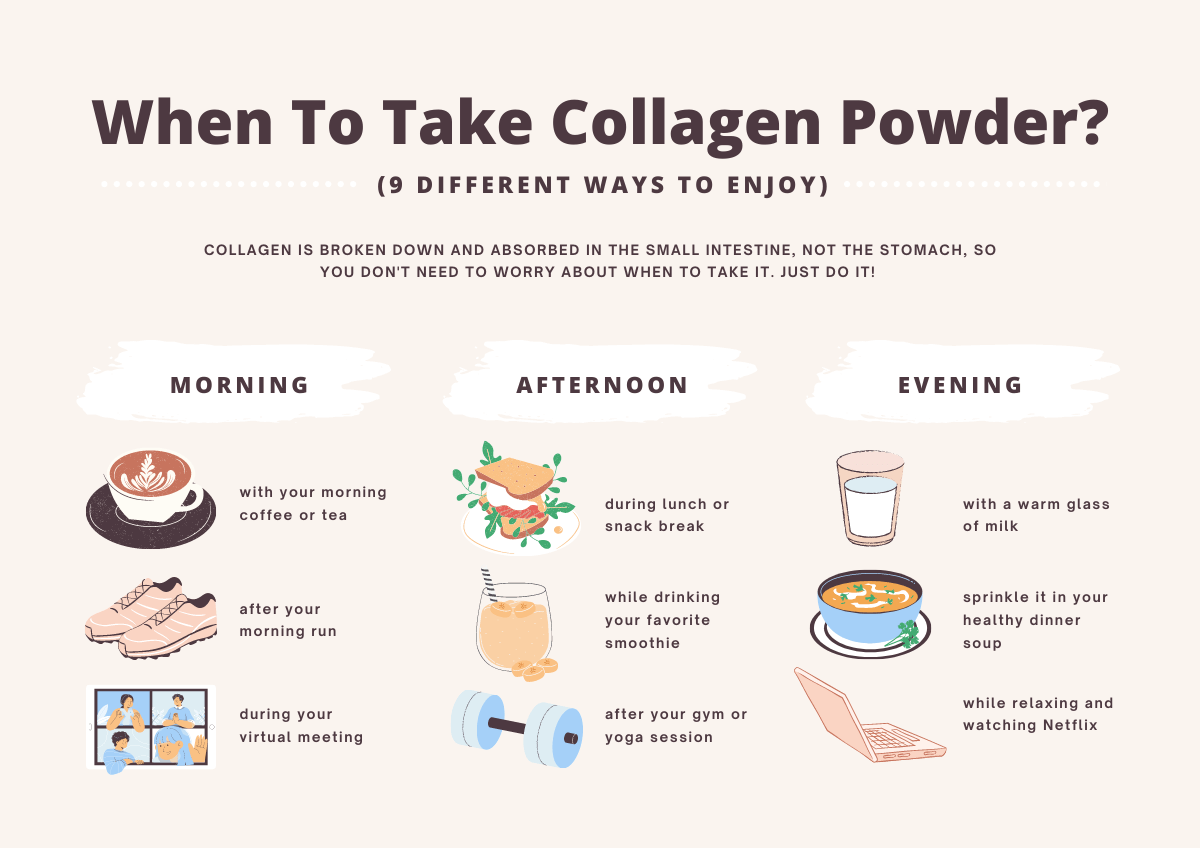 When To Take Collagen Powder?

(9 DIFFERENT WAYS TO ENJOY)

COLLAGEN IS BROKEN DOWN AND ABSORBED IN THE SMALL INTESTINE, NOT THE STOMACH, SO YOU DON'T NEED TO WORRY ABOUT WHEN TO TAKE IT. JUST DO IT!

MORNING

with your morning coffee or tea

after your morning run

during your virtual meeting

AFTERNOON

during lunch or snack break

while drinking your favorite smoothie

after your gym or yoga session

EVENING

with a warm glass of milk

sprinkle it in your healthy dinner soup

while relaxing and watching Netflix