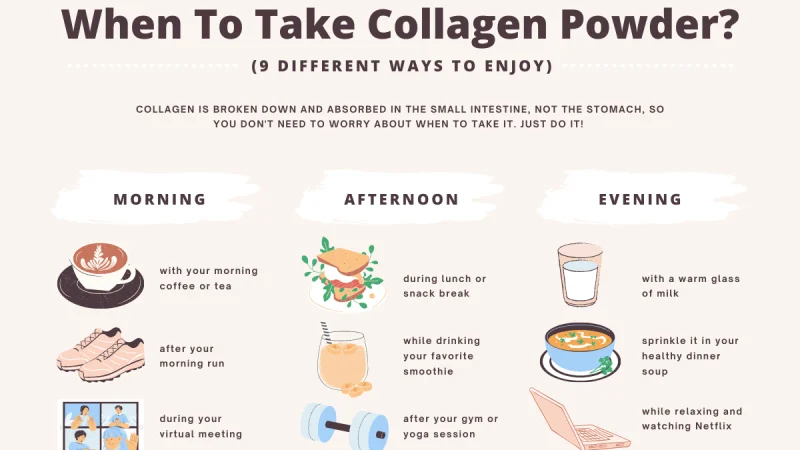 When To Take Collagen Powder?

(9 DIFFERENT WAYS TO ENJOY)

COLLAGEN IS BROKEN DOWN AND ABSORBED IN THE SMALL INTESTINE, NOT THE STOMACH, SO YOU DON'T NEED TO WORRY ABOUT WHEN TO TAKE IT. JUST DO IT!

MORNING

with your morning coffee or tea

after your morning run

during your virtual meeting

AFTERNOON

during lunch or snack break

while drinking your favorite smoothie

after your gym or yoga session

EVENING

with a warm glass of milk

sprinkle it in your healthy dinner soup

while relaxing and watching Netflix